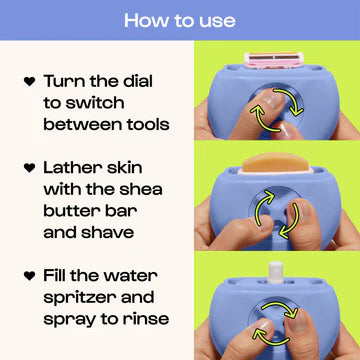 How to use

♥ Turn the dial to switch between tools

♥ Lather skin with the shea butter bar and shave

♥ Fill the water spritzer and spray to rinse